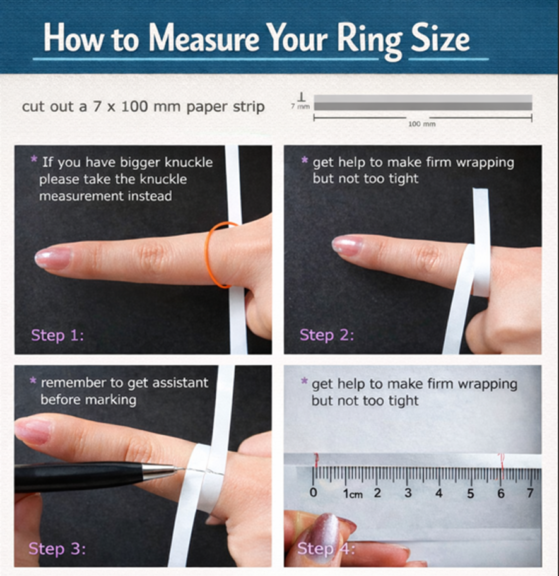 How to Measure Your Ring Size

cut out a 7 x 100 mm paper strip

7 mm

100 mm

* If you have bigger knuckle please take the knuckle measurement instead

Step 1:

* get help to make firm wrapping but not too tight

Step 2:

* remember to get assistant before marking

Step 3:

* get help to make firm wrapping but not too tight

0 1cm 2 3 4 5 6 7

Step 4: